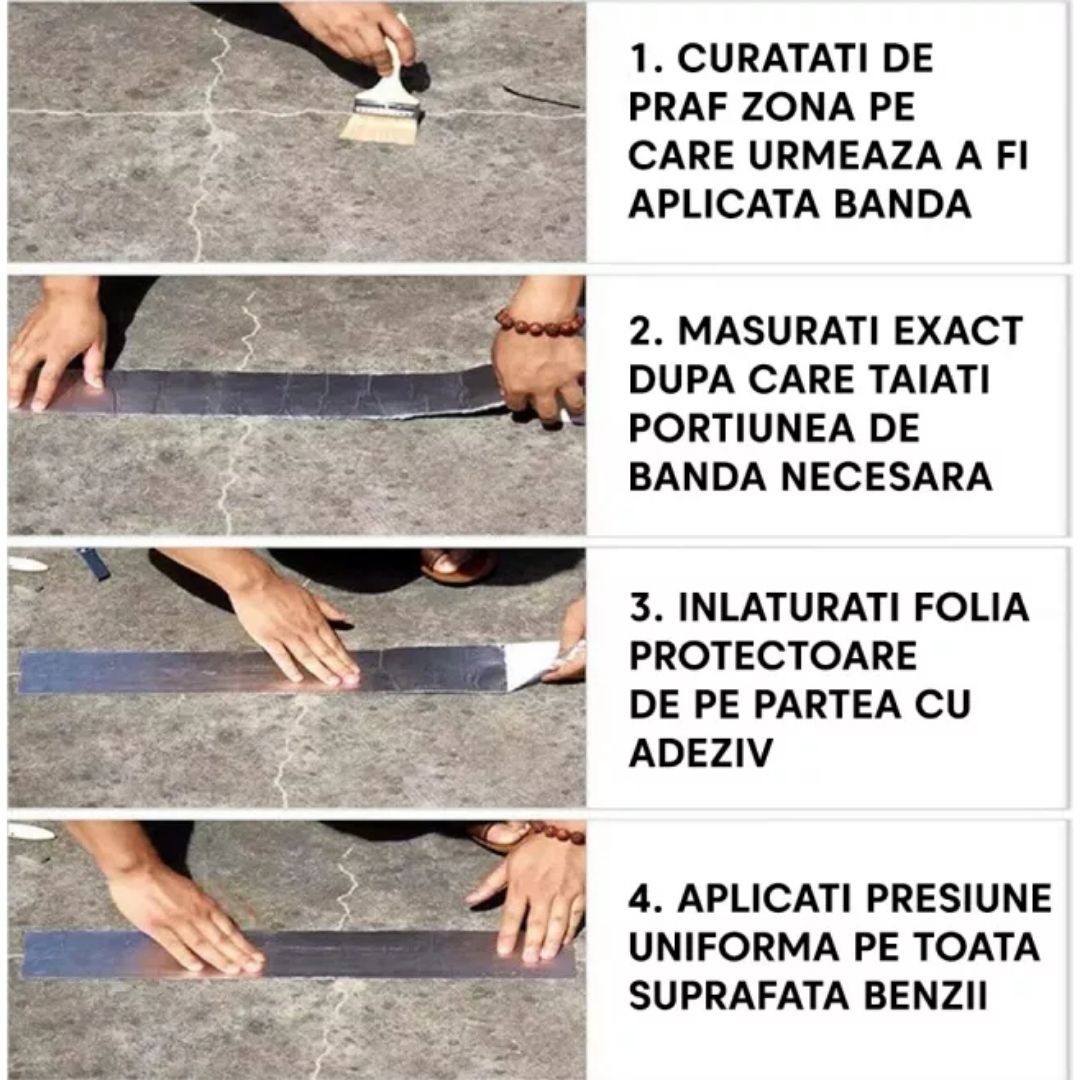 1. CURATATI DE PRAF ZONA PE CARE URMEAZA A FI APLICATA BANDA

2. MASURATI EXACT DUPA CARE TAIATI PORTIUNEA DE BANDA NECESARA

3. INLATURATI FOLIA PROTECTOARE DE PE PARTEA CU ADEZIV

4. APLICATI PRESIUNE UNIFORMA PE TOATA SUPRAFATA BENZII